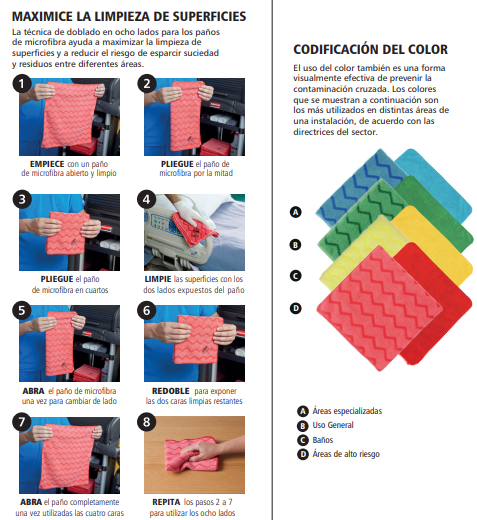 MAXIMICE LA LIMPIEZA DE SUPERFICIES

La técnica de doblado en ocho lados para los paños de microfibra ayuda a maximizar la limpieza de superficies y a reducir el riesgo de esparcir suciedad y residuos entre diferentes áreas.

1

EMPIECE con un paño de microfibra abierto y limpio

2

PLIEGUE el paño de microfibra por la mitad

3

PLIEGUE el paño de microfibra en cuartos

4

LIMPIE las superficies con los dos lados expuestos del paño

5

ABRA el paño de microfibra una vez para cambiar de lado

6

REDOBLE para exponer las dos caras limpias restantes

7

ABRA el paño completamente una vez utilizadas las cuatro caras

8

REPITA los pasos 2 a 7 para utilizar los ocho lados

CODIFICACIÓN DEL COLOR

El uso del color también es una forma visualmente efectiva de prevenir la contaminación cruzada. Los colores que se muestran a continuación son los más utilizados en distintas áreas de una instalación, de acuerdo con las directrices del sector.

A
B
C
D

A Áreas especializadas
B Uso General
C Baños
D Áreas de alto riesgo